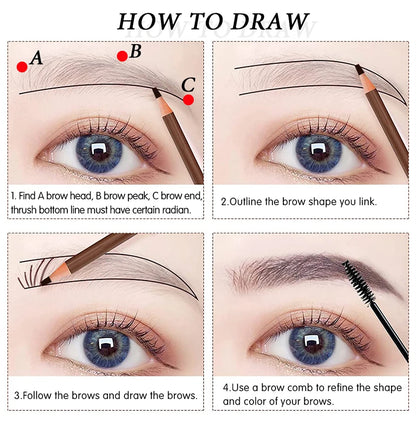 HOW TO DRAW

A

B

C

1. Find A brow head, B brow peak, C brow end, thrush bottom line must have certain radian.

2.Outline the brow shape you link.

3.Follow the brows and draw the brows.

4.Use a brow comb to refine the shape and color of your brows.