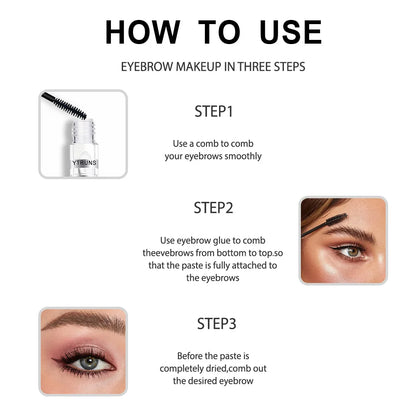 HOW TO USE

EYEBROW MAKEUP IN THREE STEPS

YTRUNS

STEP1

Use a comb to comb your eyebrows smoothly

STEP2

Use eyebrow glue to comb theevebrows from bottom to top.so that the paste is fully attached to the eyebrows

STEP3

Before the paste is completely dried,comb out the desired eyebrow