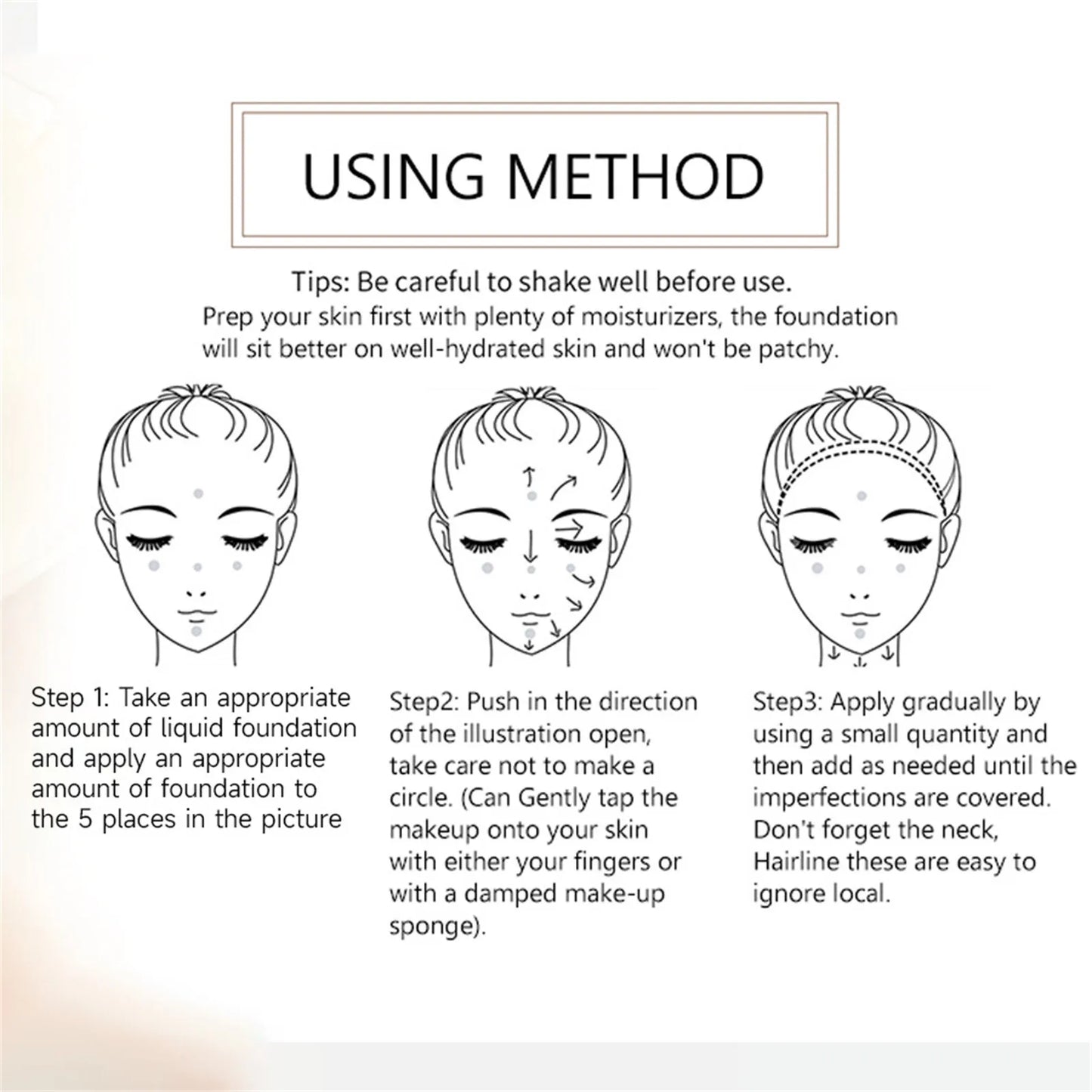 USING METHOD

Tips: Be careful to shake well before use.
Prep your skin first with plenty of moisturizers, the foundation will sit better on well-hydrated skin and won't be patchy.

Step 1: Take an appropriate amount of liquid foundation and apply an appropriate amount of foundation to the 5 places in the picture

Step2: Push in the direction of the illustration open, take care not to make a circle. (Can Gently tap the makeup onto your skin with either your fingers or with a damped make-up sponge).

Step3: Apply gradually by using a small quantity and then add as needed until the imperfections are covered. Don't forget the neck, Hairline these are easy to ignore local.