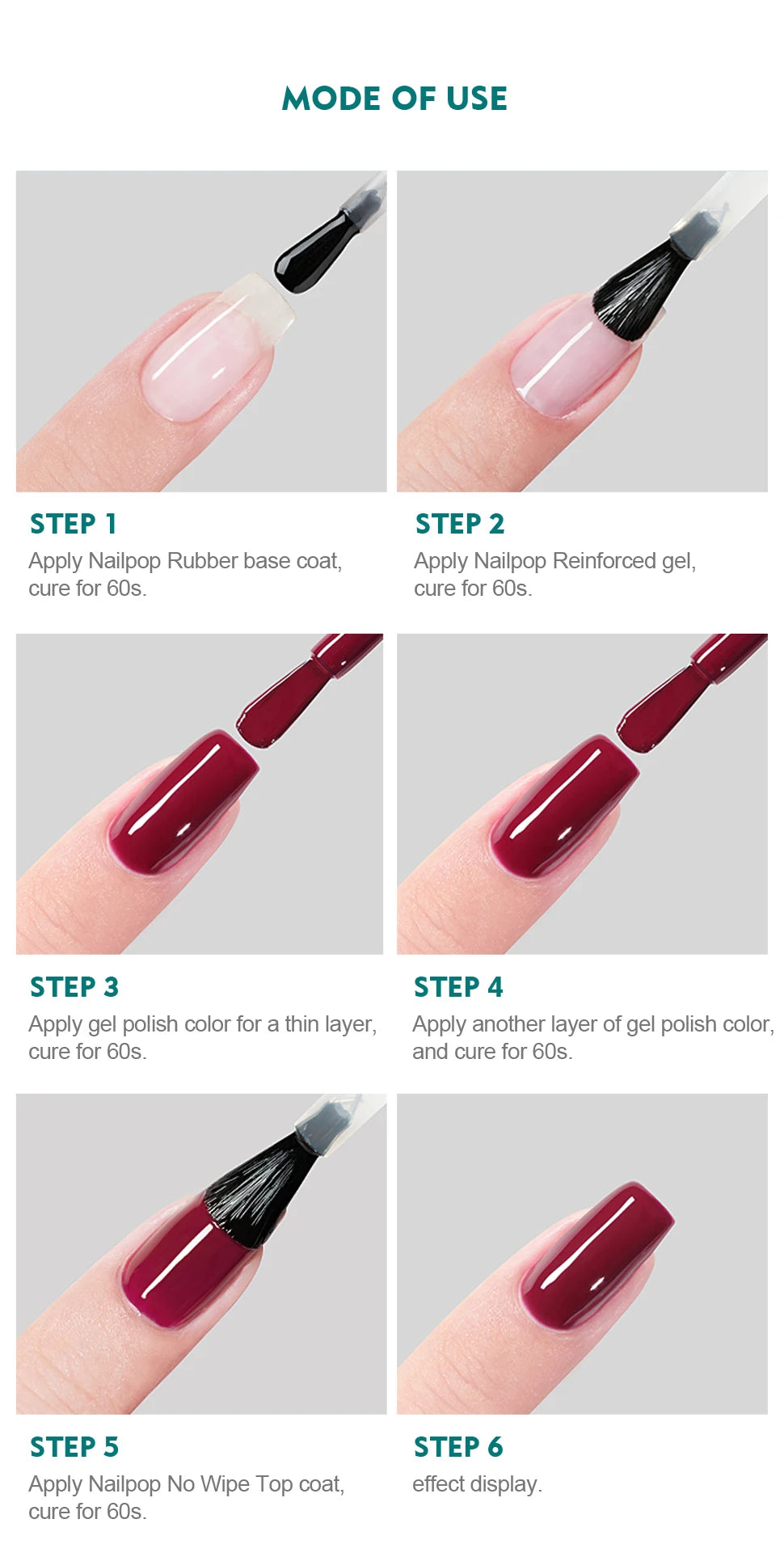 MODE OF USE

STEP 1
Apply Nailpop Rubber base coat, cure for 60s.

STEP 2
Apply Nailpop Reinforced gel, cure for 60s.

STEP 3
Apply gel polish color for a thin layer, cure for 60s.

STEP 4
Apply another layer of gel polish color, and cure for 60s.

STEP 5
Apply Nailpop No Wipe Top coat, cure for 60s.

STEP 6
effect display.