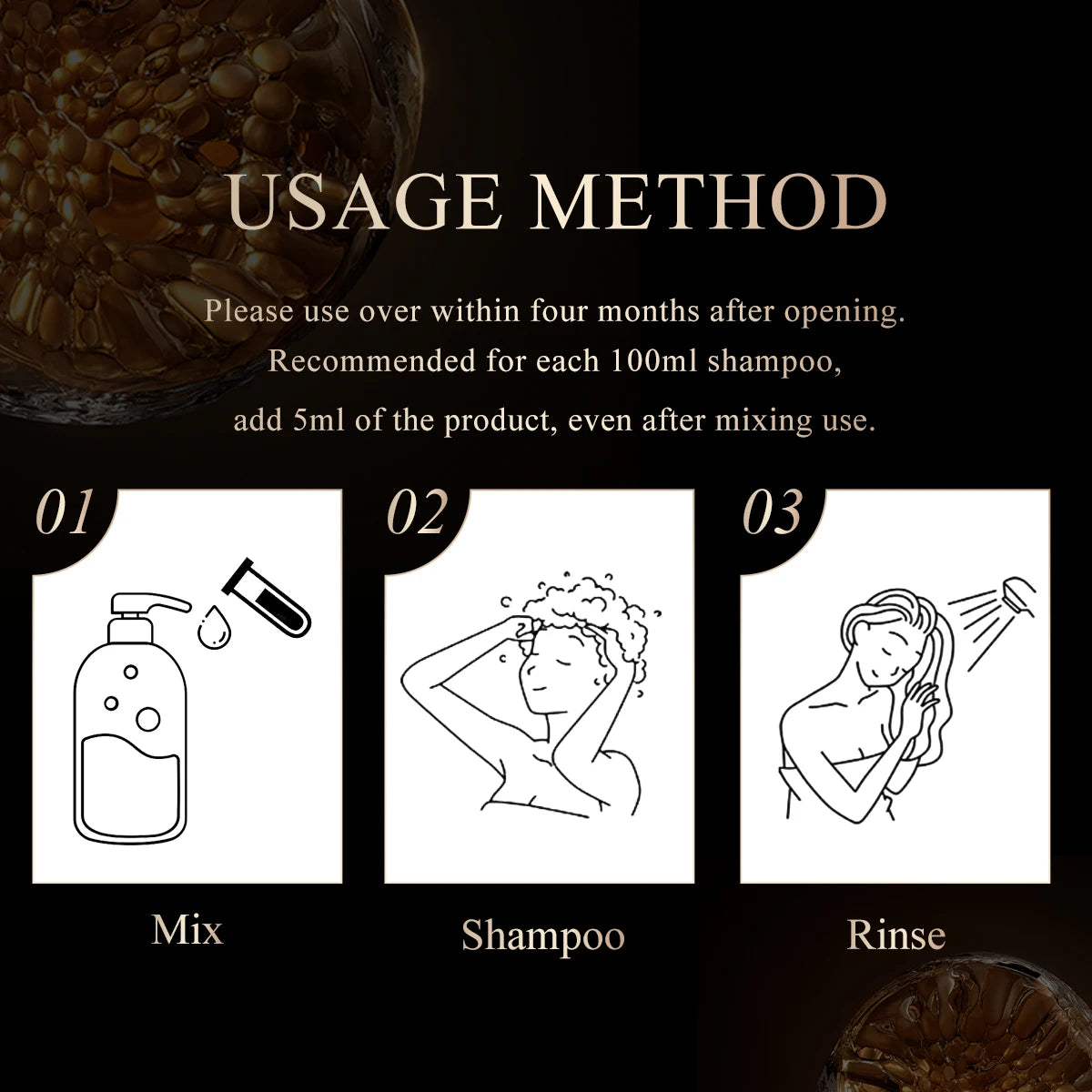 USAGE METHOD

Please use over within four months after opening. Recommended for each 100ml shampoo, add 5ml of the product, even after mixing use.

01

Mix

02

Shampoo

03

Rinse