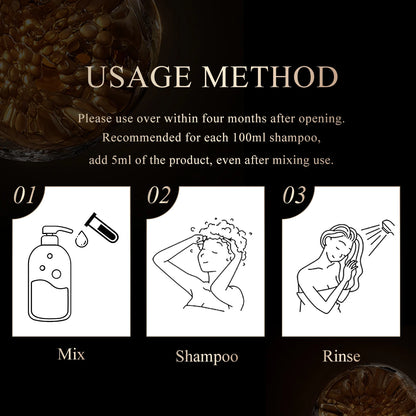 USAGE METHOD

Please use over within four months after opening. Recommended for each 100ml shampoo, add 5ml of the product, even after mixing use.

01

Mix

02

Shampoo

03

Rinse