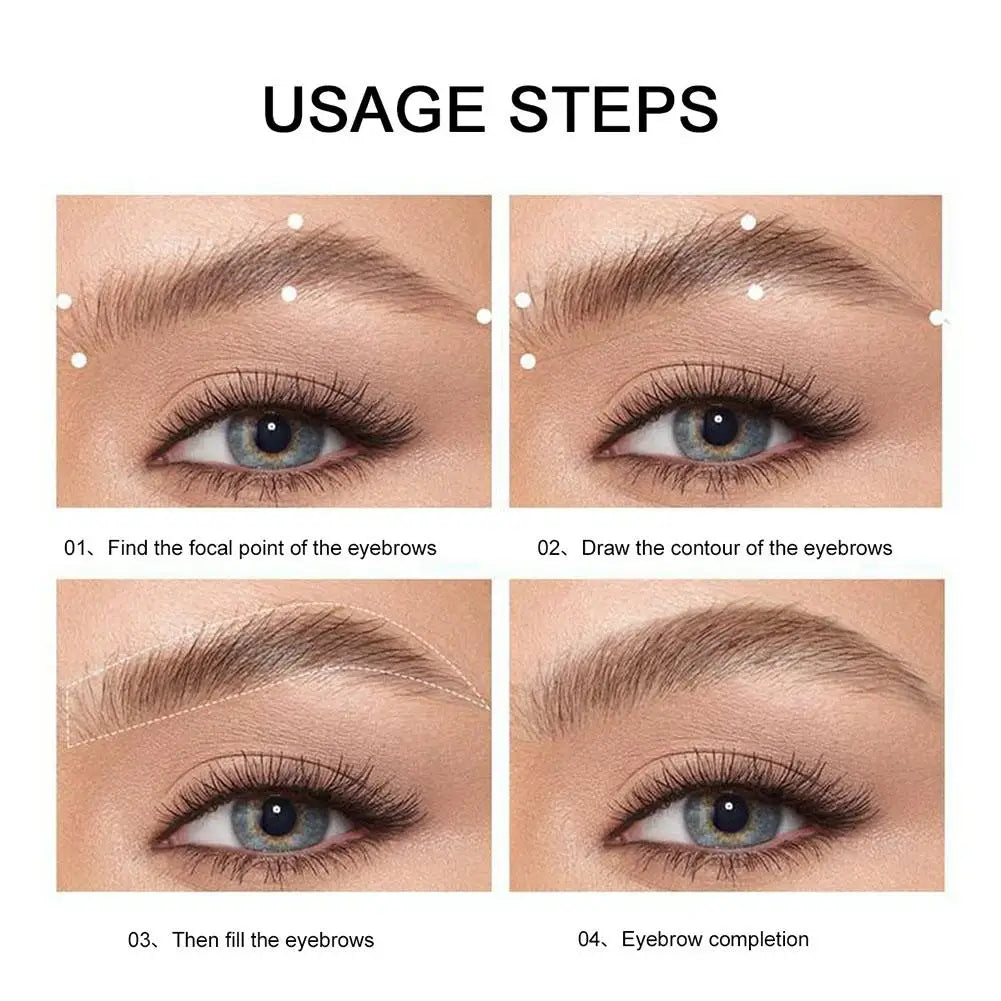 USAGE STEPS

01、Find the focal point of the eyebrows

02、Draw the contour of the eyebrows

03、Then fill the eyebrows

04、Eyebrow completion